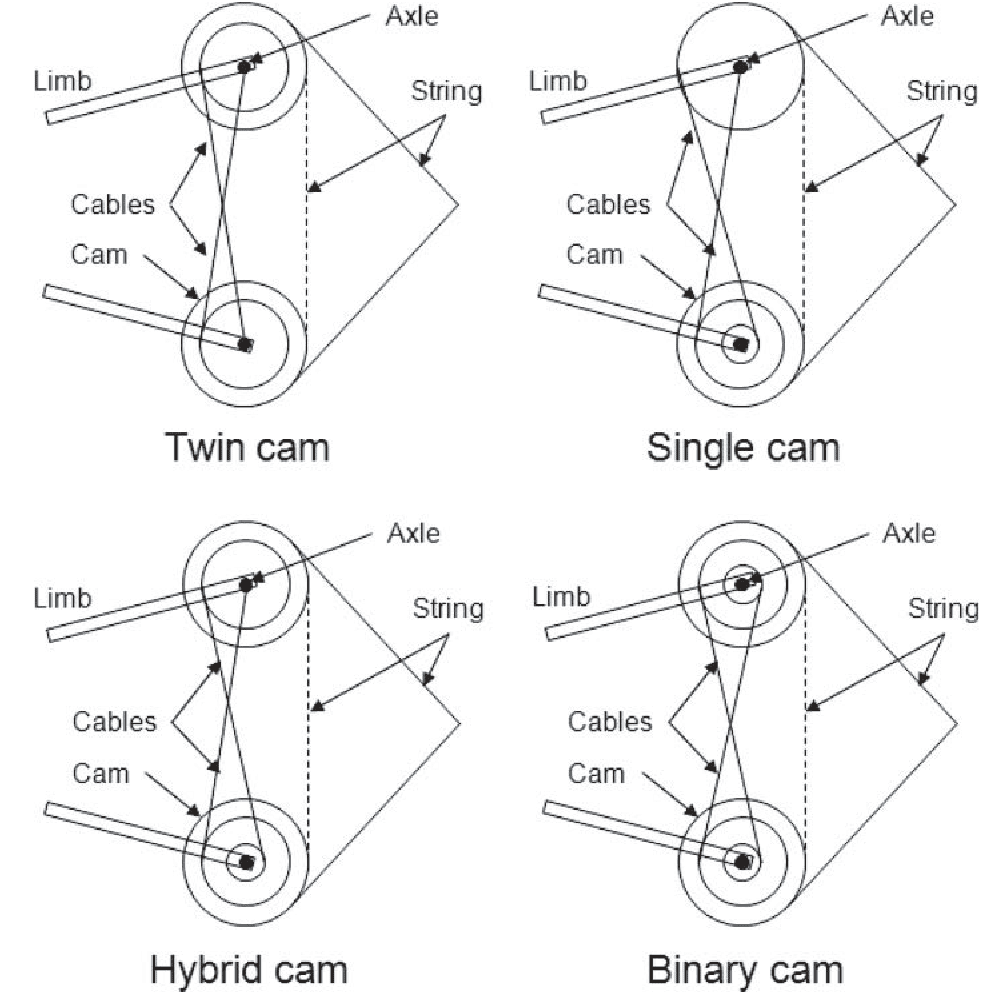 Axle
Limb
String
Cables
Cam
Twin cam

Axle
Limb
String
Cables
Cam
Single cam

Axle
Limb
String
Cables
Cam
Hybrid cam

Axle
Limb
String
Cables
Cam
Binary cam